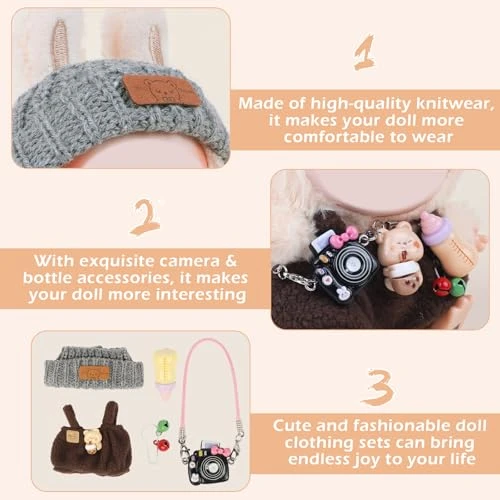 1

Made of high-quality knitwear, it makes your doll more comfortable to wear

2

With exquisite camera & bottle accessories, it makes your doll more interesting

3

Cute and fashionable doll clothing sets can bring endless joy to your life