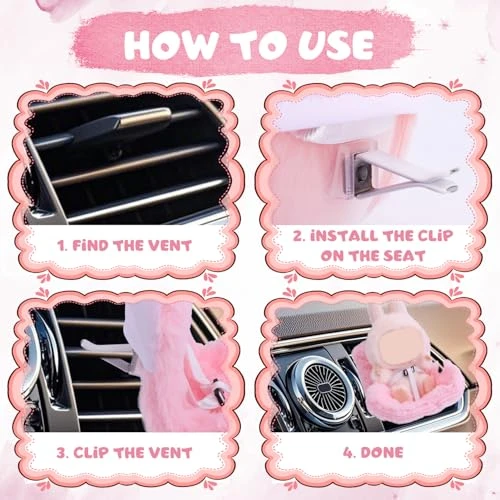 HOW TO USE

1. FiND THE VENT

2. iNSTALL THE CLiP ON THE SEAT

3. CLiP THE VENT

4. DONE